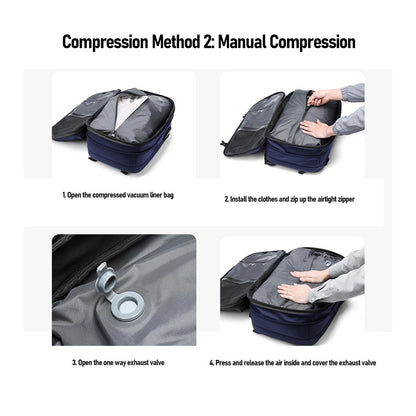 Compression Method 2: Manual Compression

1. Open the compressed vacuum liner bag

2. Install the clothes and zip up the airtight zipper

3. Open the one way exhaust valve

4. Press and release the air inside and cover the exhaust valve