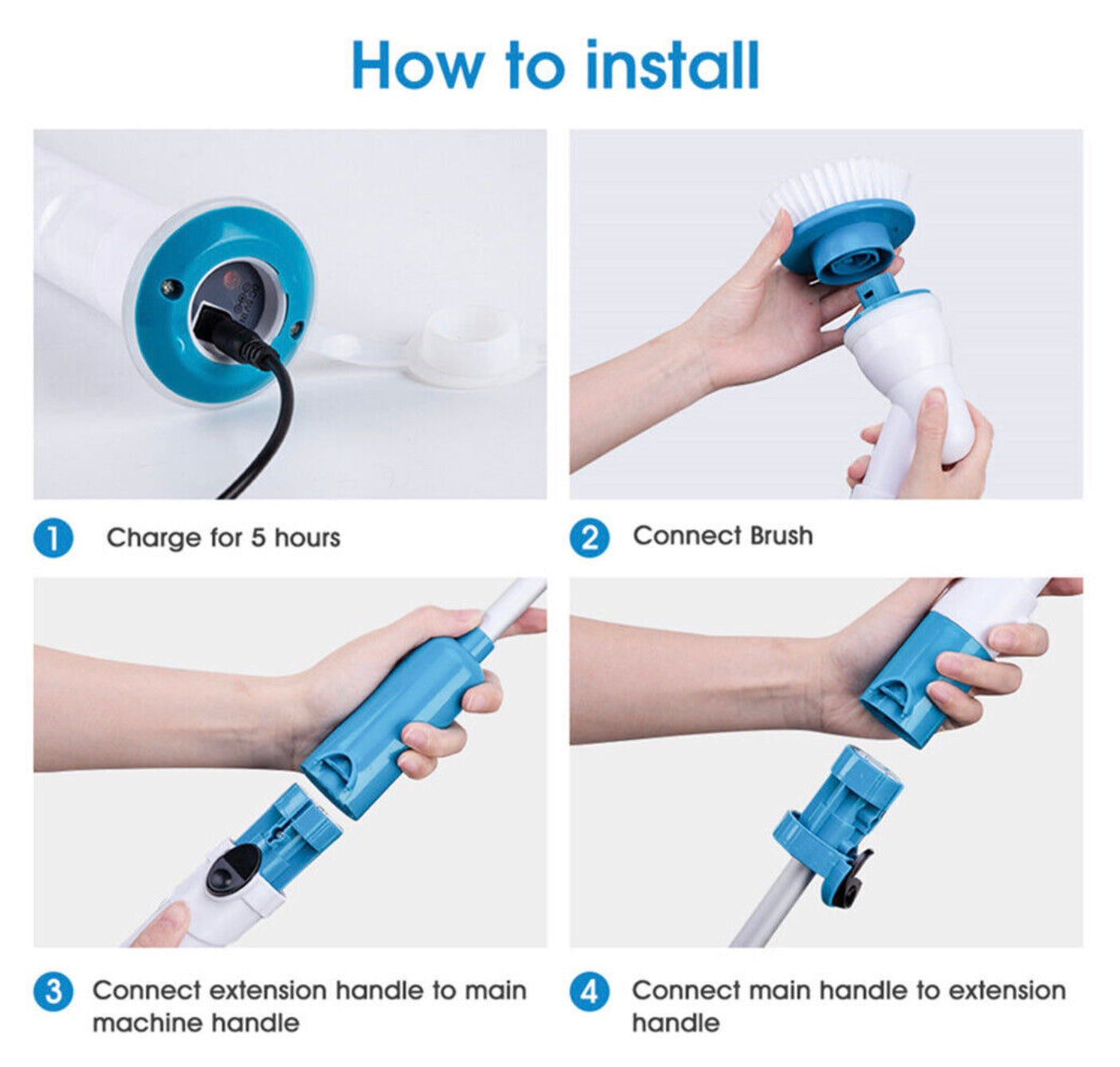 How to install

1 Charge for 5 hours

2 Connect Brush

3 Connect extension handle to main machine handle

4 Connect main handle to extension handle